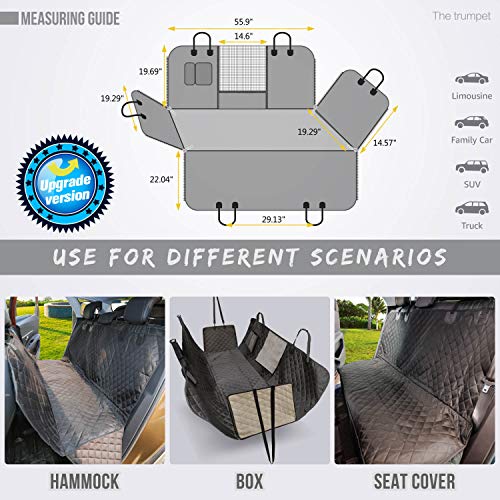 MEASURING GUIDE

The trumpet

55.9"

14.6"

19.69"

19.29"

19.29"

14.57"

22.04"

29.13"

Upgrade version

Limousine

Family Car

SUV

Truck

USE FOR DIFFERENT SCENARIOS

HAMMOCK

BOX

SEAT COVER