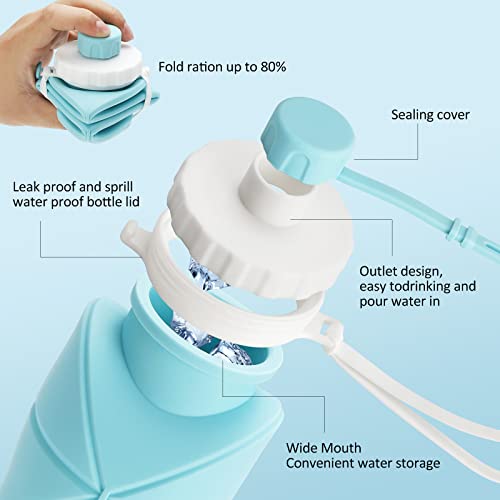 Fold ration up to 80%

Sealing cover

Leak proof and sprill water proof bottle lid

Outlet design, easy todrinking and pour water in

Wide Mouth
Convenient water storage